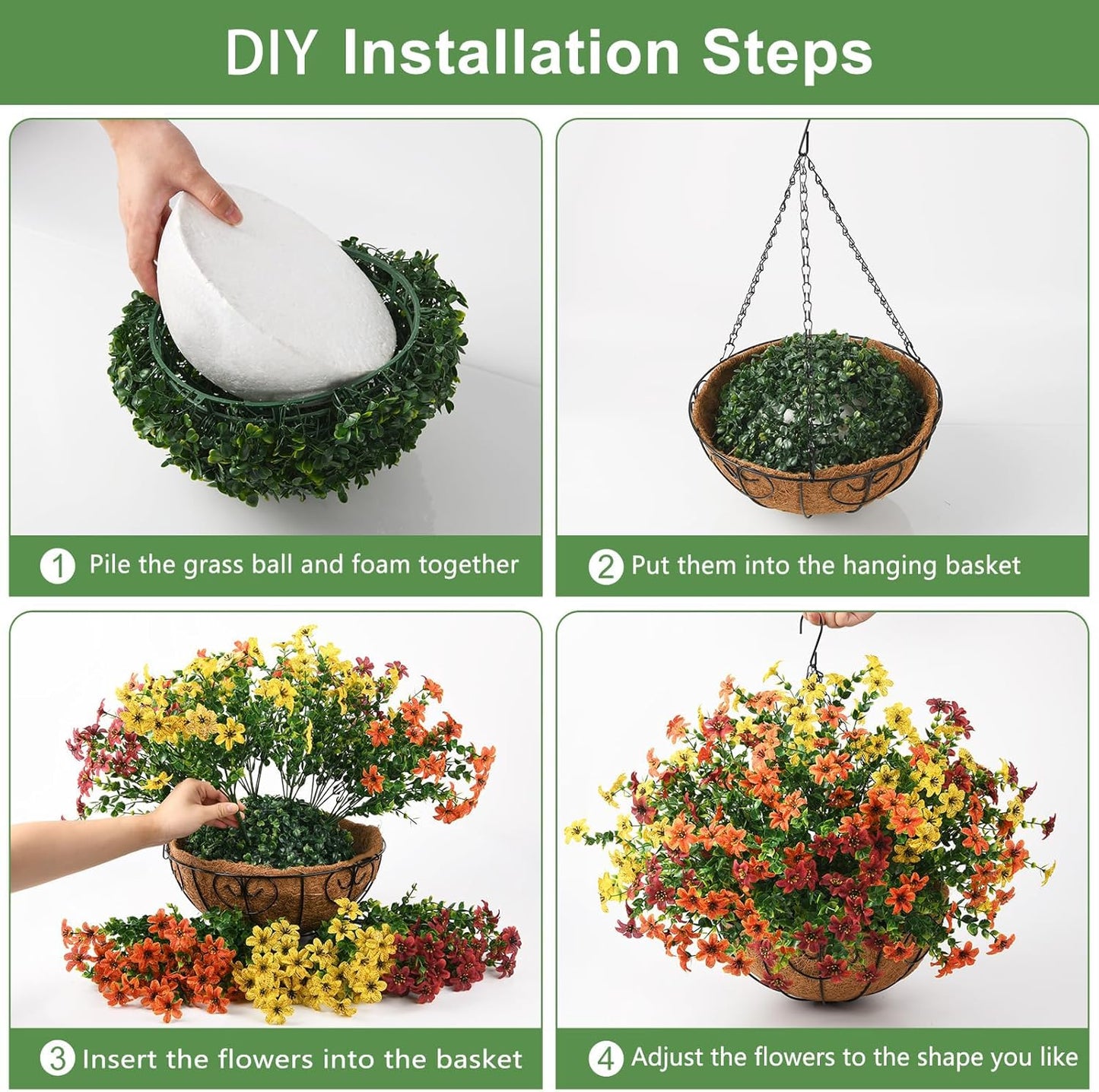 DIY Installation Steps

1 Pile the grass ball and foam together

2 Put them into the hanging basket

3 Insert the flowers into the basket

4 Adjust the flowers to the shape you like